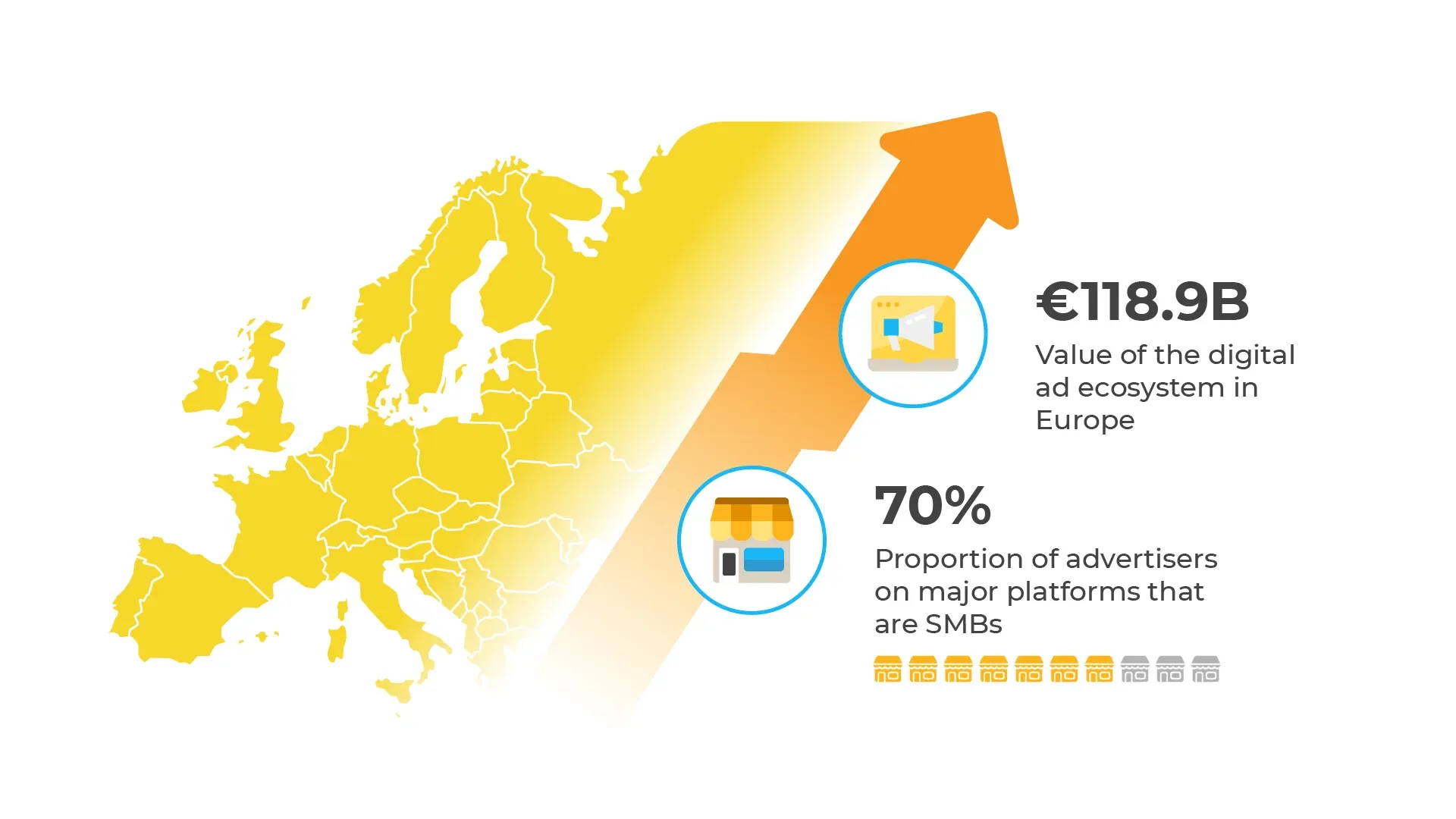 €118.9B
Value of the digital ad ecosystem in Europe

70%
Proportion of advertisers on major platforms that are SMBs